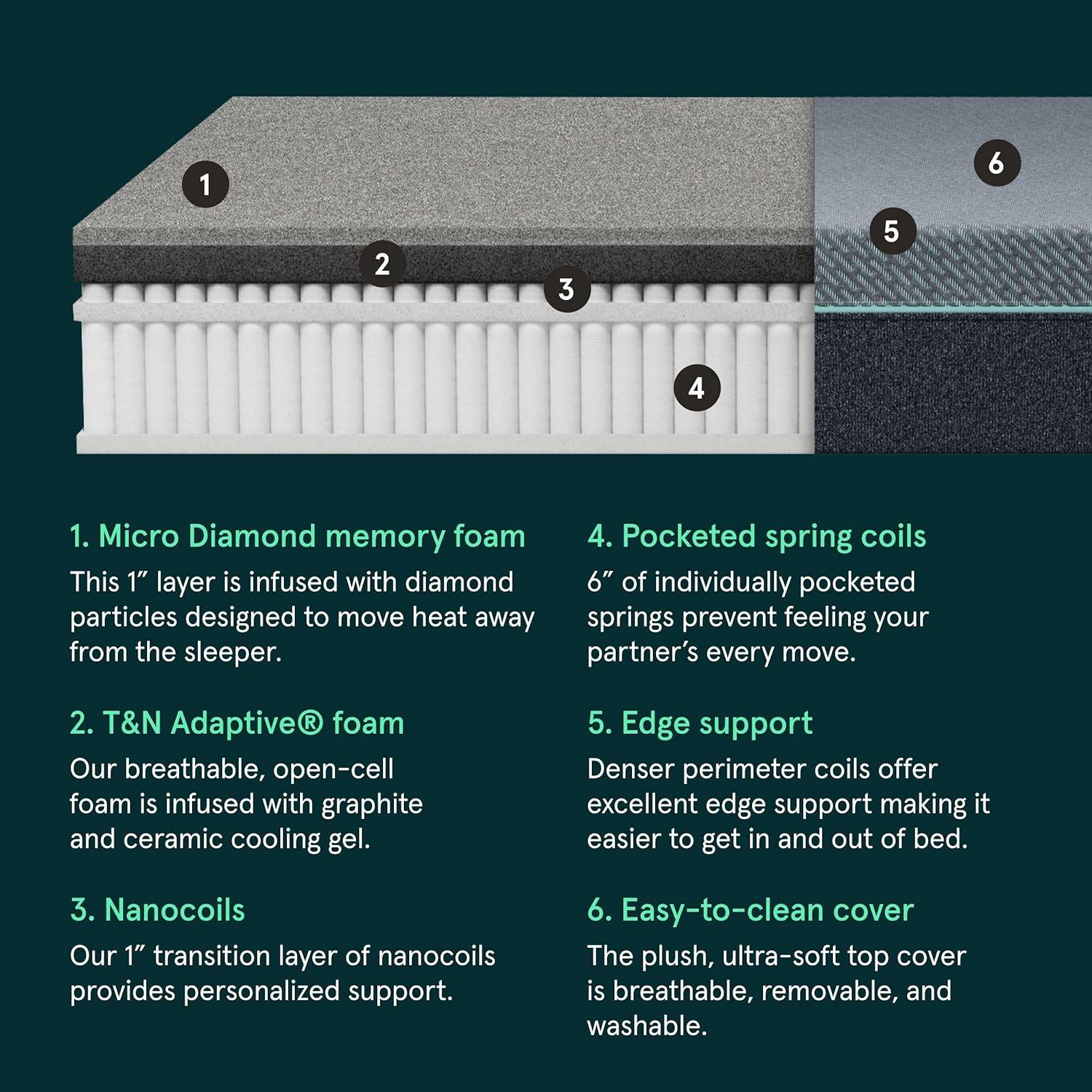 1

2

3

4

5

6

1. Micro Diamond memory foam
This 1” layer is infused with diamond particles designed to move heat away from the sleeper.

2. T&N Adaptive® foam
Our breathable, open-cell foam is infused with graphite and ceramic cooling gel.

3. Nanocoils
Our 1” transition layer of nanocoils provides personalized support.

4. Pocketed spring coils
6” of individually pocketed springs prevent feeling your partner’s every move.

5. Edge support
Denser perimeter coils offer excellent edge support making it easier to get in and out of bed.

6. Easy-to-clean cover
The plush, ultra-soft top cover is breathable, removable, and washable.